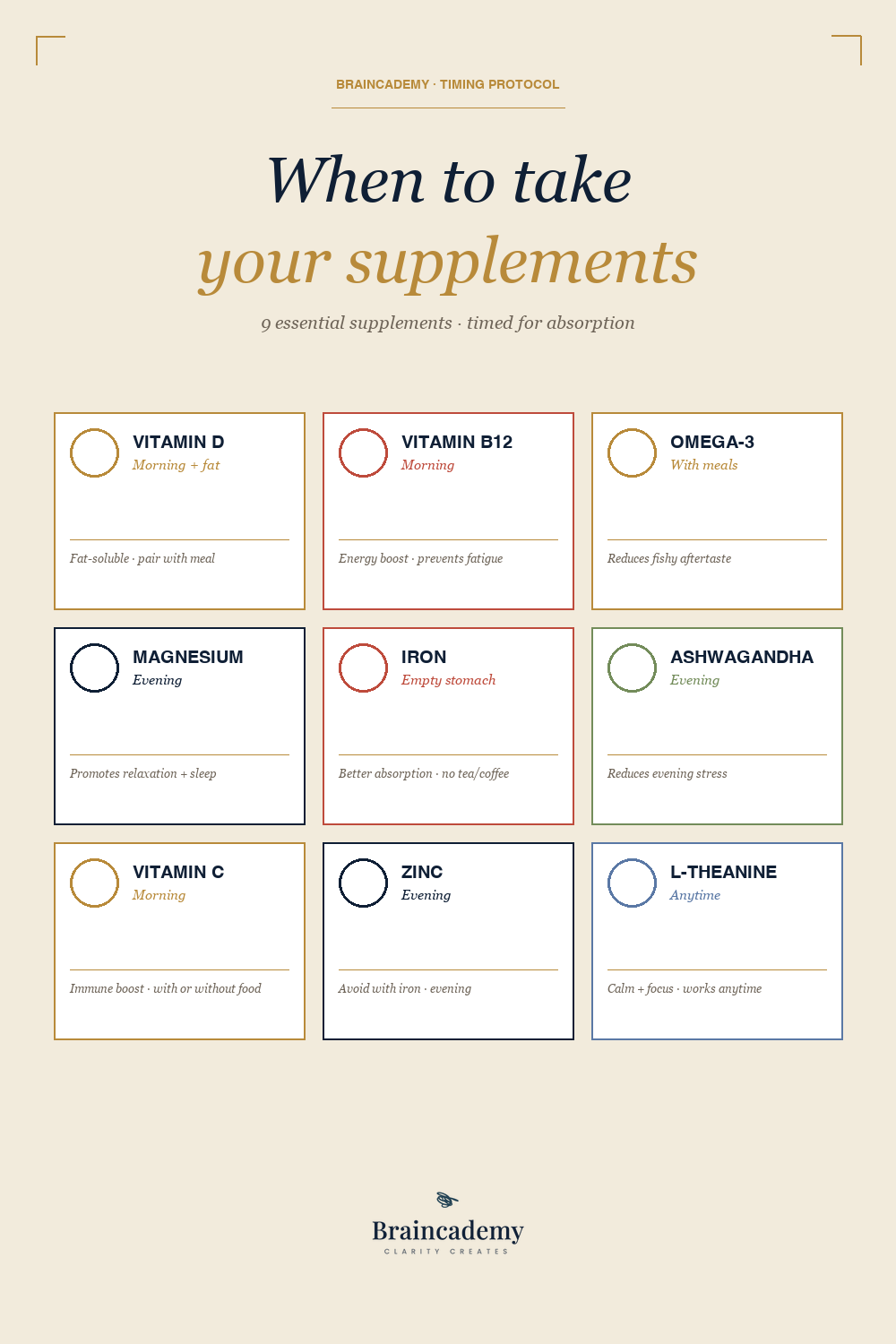 BRAINCADEMY · TIMING PROTOCOL

When to take
your supplements

9 essential supplements · timed for absorption

VITAMIN D
Morning + fat

Fat-soluble · pair with meal

VITAMIN B12
Morning

Energy boost · prevents fatigue

OMEGA-3
With meals

Reduces fishy aftertaste

MAGNESIUM
Evening

Promotes relaxation + sleep

IRON
Empty stomach

Better absorption · no tea/coffee

ASHWAGANDHA
Evening

Reduces evening stress

VITAMIN C
Morning

Immune boost · with or without food

ZINC
Evening

Avoid with iron · evening

L-THEANINE
Anytime

Calm + focus · works anytime

Braincademy
CLARITY CREATES