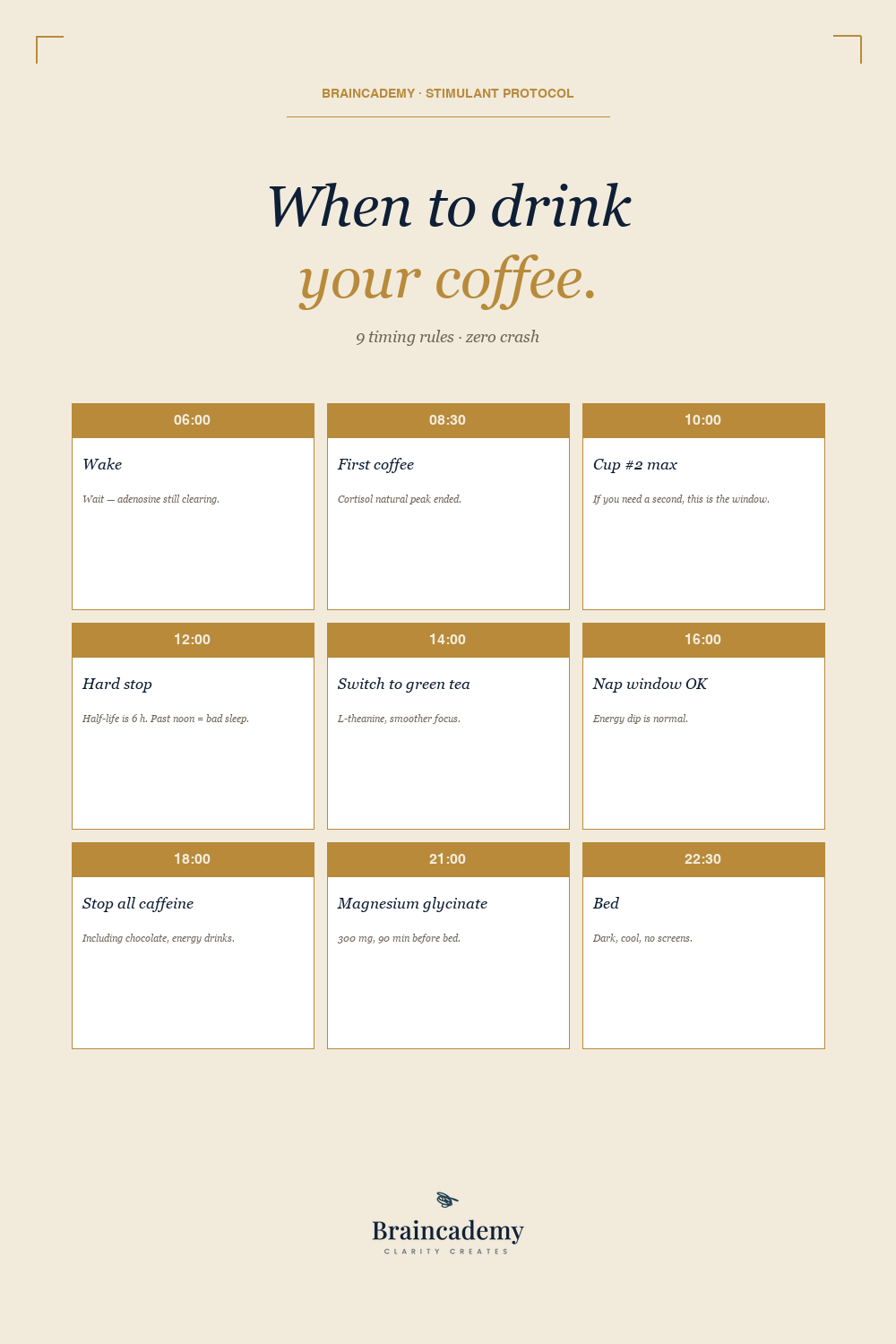 BRAINCADEMY · STIMULANT PROTOCOL

When to drink
your coffee.

9 timing rules · zero crash

06:00

Wake

Wait — adenosine still clearing.

08:30

First coffee

Cortisol natural peak ended.

10:00

Cup #2 max

If you need a second, this is the window.

12:00

Hard stop

Half-life is 6 h. Past noon = bad sleep.

14:00

Switch to green tea

L-theanine, smoother focus.

16:00

Nap window OK

Energy dip is normal.

18:00

Stop all caffeine

Including chocolate, energy drinks.

21:00

Magnesium glycinate

300 mg, 90 min before bed.

22:30

Bed

Dark, cool, no screens.

Braincademy
CLARITY CREATES